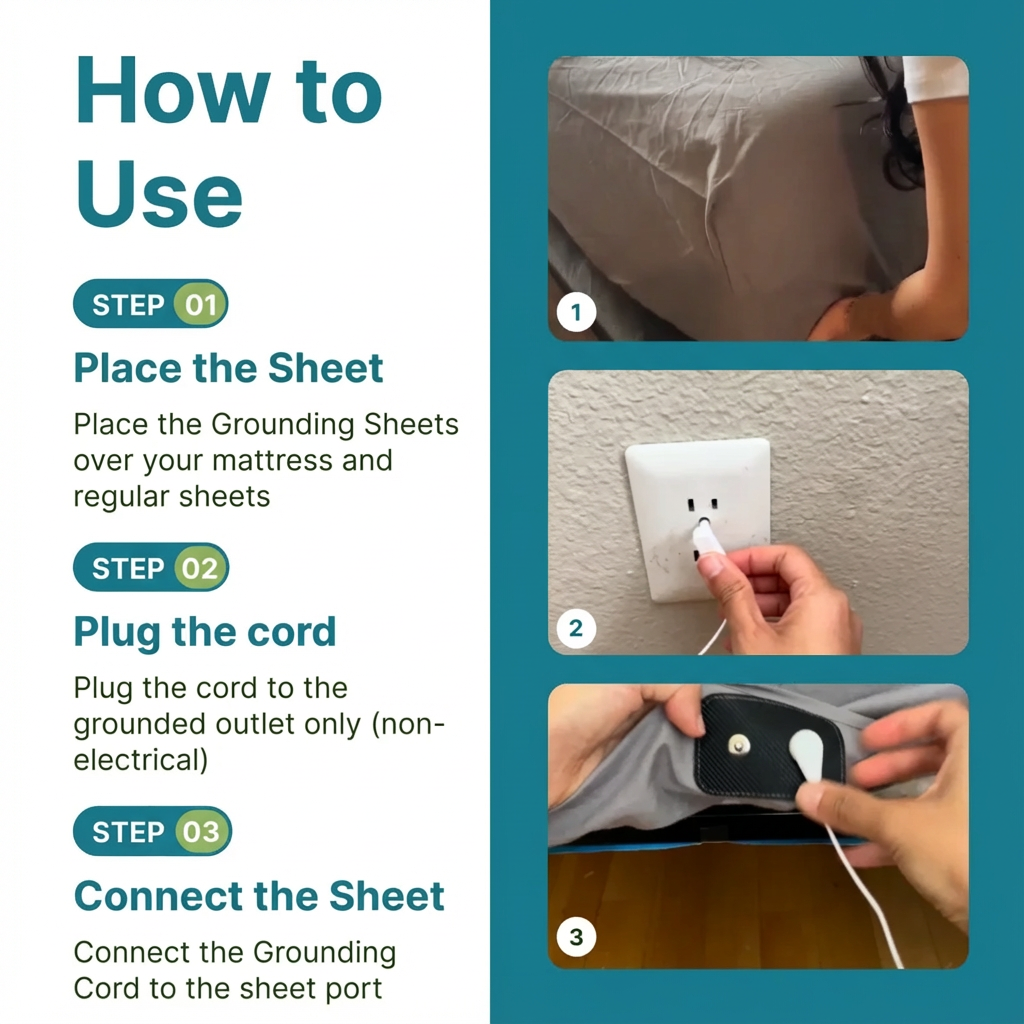 How to Use

STEP 01

Place the Sheet

Place the Grounding Sheets over your mattress and regular sheets

STEP 02

Plug the cord

Plug the cord to the grounded outlet only (non-electrical)

STEP 03

Connect the Sheet

Connect the Grounding Cord to the sheet port

1

2

3